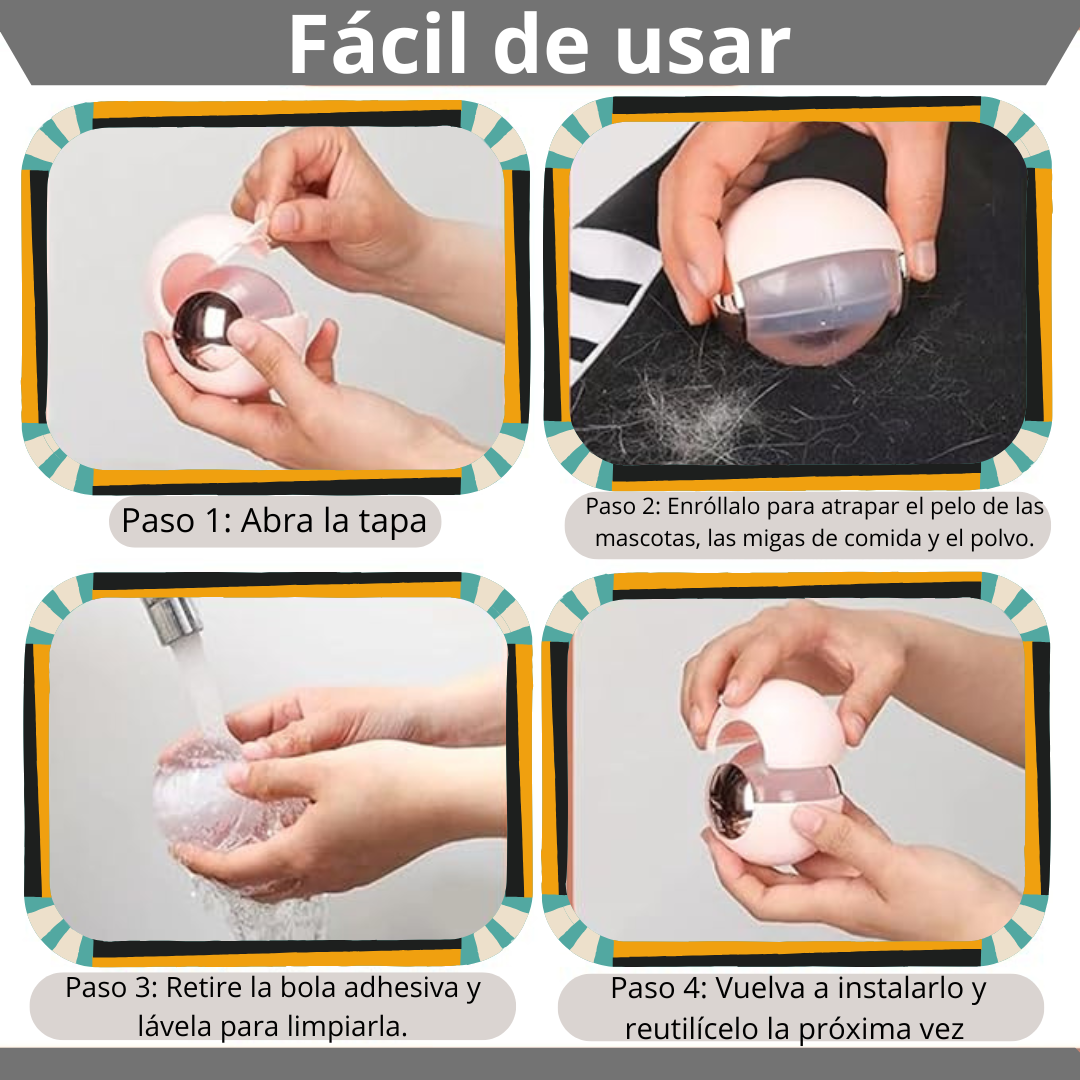 Fácil de usar

Paso 1: Abra la tapa

Paso 2: Enróllalo para atrapar el pelo de las mascotas, las migas de comida y el polvo.

Paso 3: Retire la bola adhesiva y lávela para limpiarla.

Paso 4: Vuelva a instalarlo y reutilícelo la próxima vez